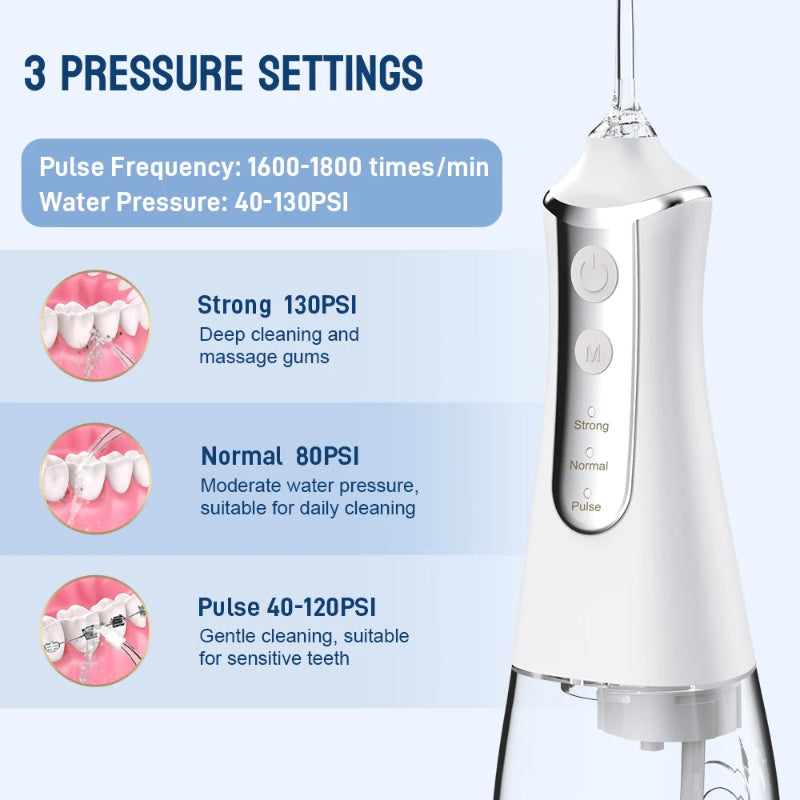 3 PRESSURE SETTINGS

Pulse Frequency: 1600-1800 times/min
Water Pressure: 40-130PSI

Strong 130PSI
Deep cleaning and massage gums

Normal 80PSI
Moderate water pressure, suitable for daily cleaning

Pulse 40-120PSI
Gentle cleaning, suitable for sensitive teeth

M
Strong
Normal
Pulse